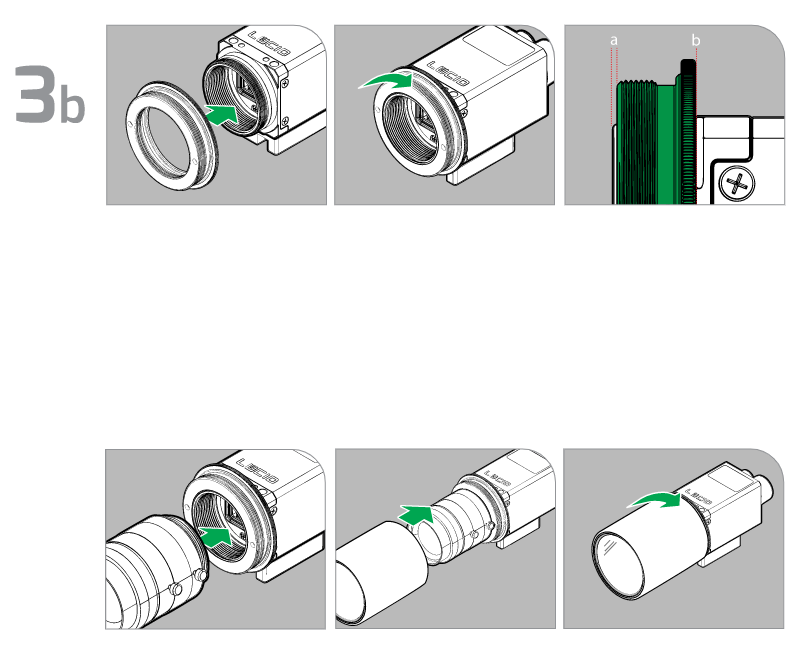 3b

LUCID

LUCID

a b

LUCID

LUCID

LUCID